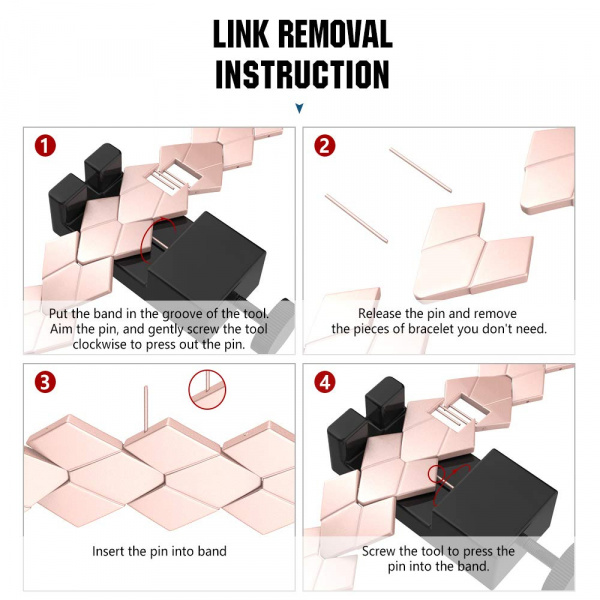 LINK REMOVAL INSTRUCTION

1

Put the band in the groove of the tool. Aim the pin, and gently screw the tool clockwise to press out the pin.

2

Release the pin and remove the pieces of bracelet you don't need.

3

Insert the pin into band

4

Screw the tool to press the pin into the band.